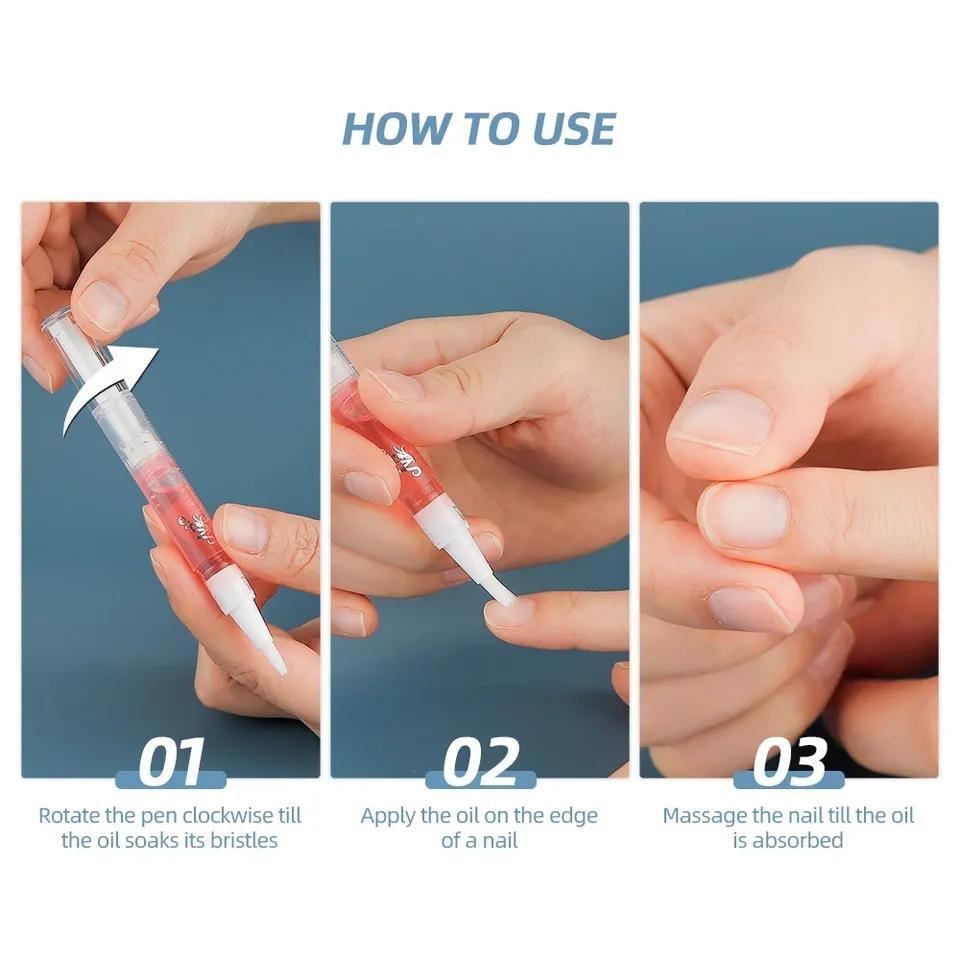 HOW TO USE

01
Rotate the pen clockwise till the oil soaks its bristles

02
Apply the oil on the edge of a nail

03
Massage the nail till the oil is absorbed